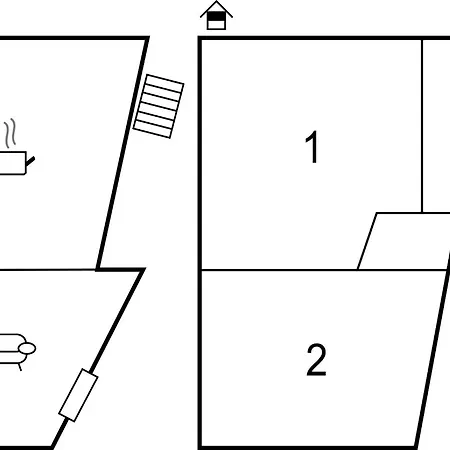 1

2